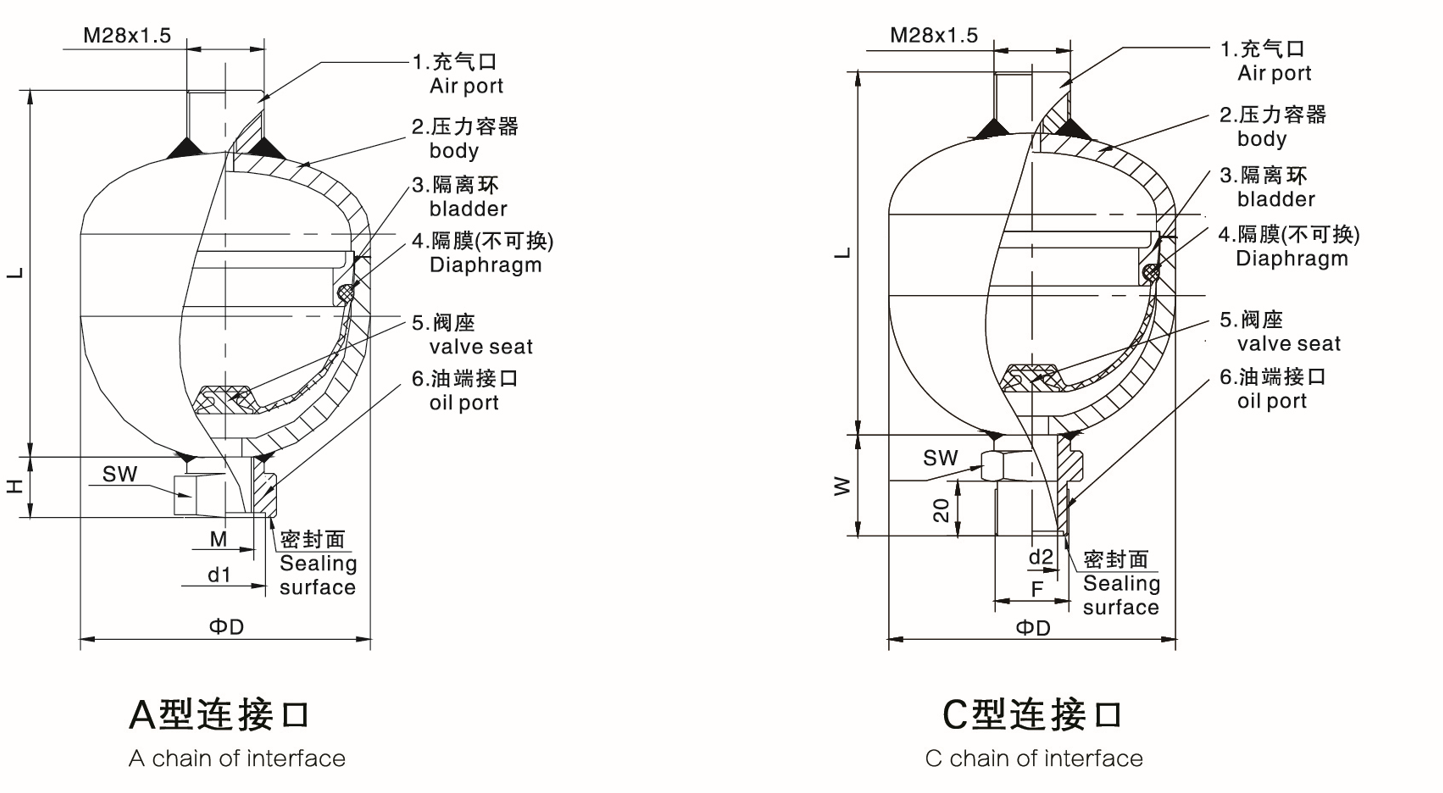 M28x1.5

1.充气口
Air port

2.压力容器
body

3.隔离环
bladder

4.隔膜(不可换)
Diaphragm

5.阀座
valve seat

6.油端接口
oil port

L

H

SW

M

d1

密封面
Sealing surface

ΦD

A型连接口
A chain of interface

M28x1.5

1.充气口
Air port

2.压力容器
body

3.隔离环
bladder

4.隔膜(不可换)
Diaphragm

5.阀座
valve seat

6.油端接口
oil port

L

W

SW

20

d2

F

密封面
Sealing surface

ΦD

C型连接口
C chain of interface